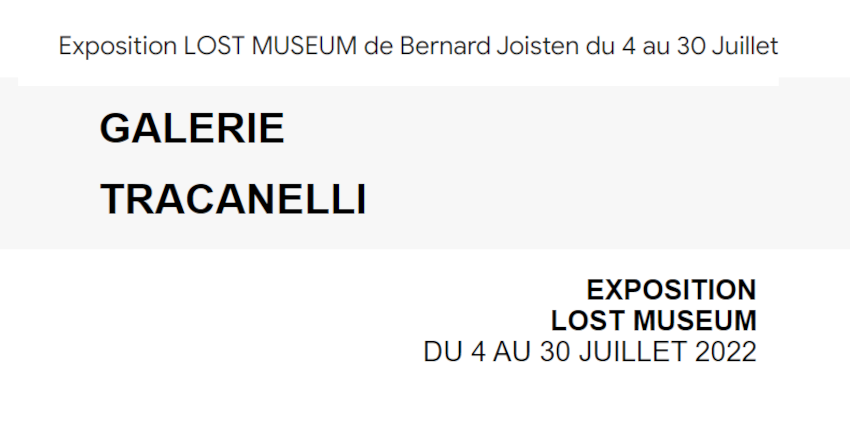 Exposition LOST MUSEUM de Bernard Joisten du 4 au 30 Juillet

GALERIE
TRACANELLI

EXPOSITION
LOST MUSEUM
DU 4 AU 30 JUILLET 2022